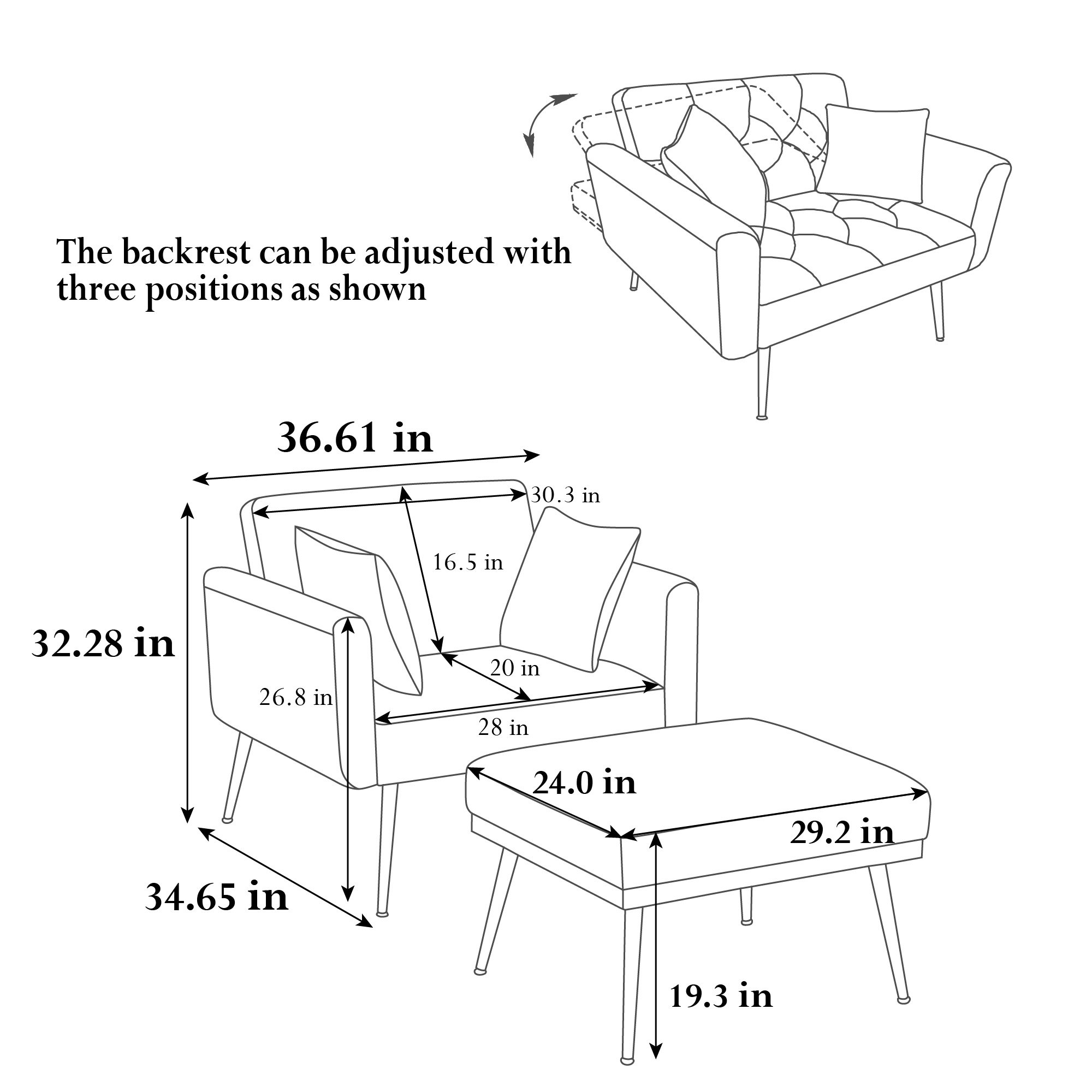 The backrest can be adjusted with three positions as shown

36.61 in

30.3 in

16.5 in

32.28 in

20 in

26.8 in

28 in

24.0 in

29.2 in

34.65 in

19.3 in